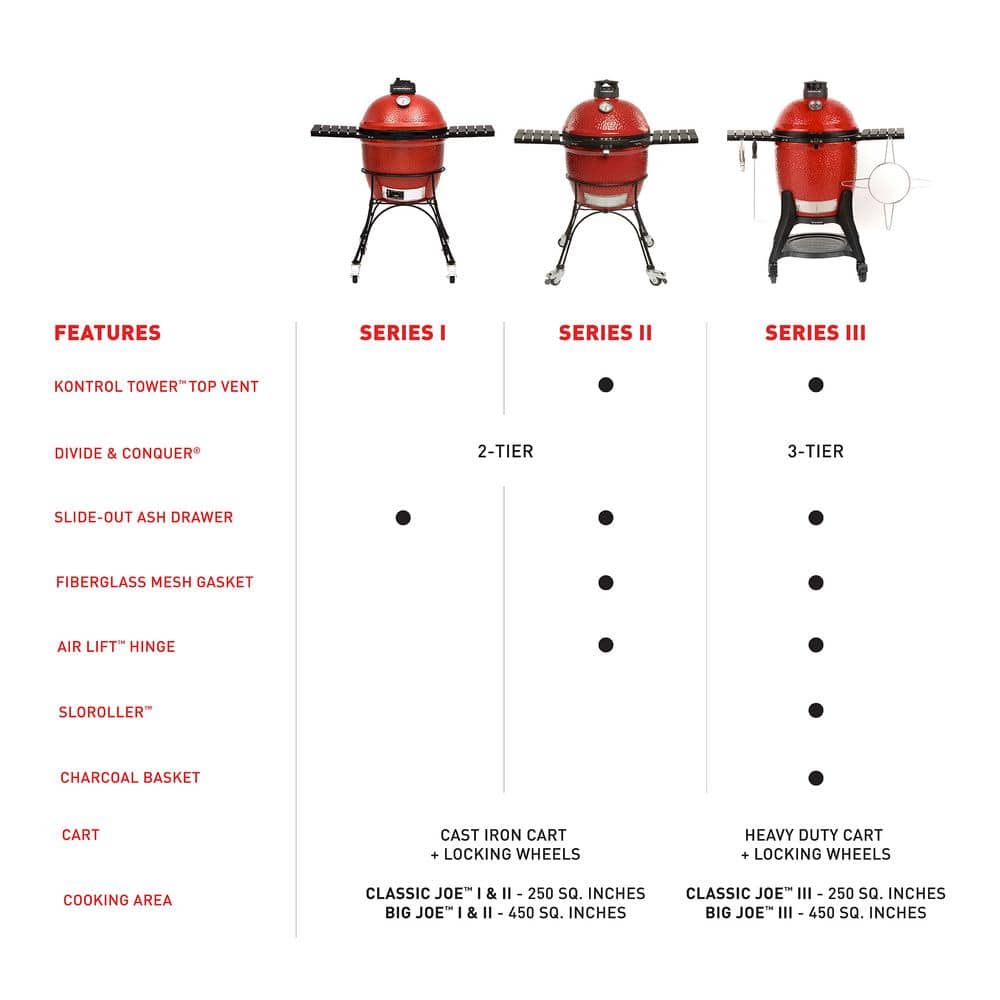 | FEATURES | SERIES I | SERIES II | SERIES III |
|---|---|---|---|
| KONTROL TOWER™ TOP VENT | | ● | ● |
| DIVIDE & CONQUER® | 2-TIER | 2-TIER | 3-TIER |
| SLIDE-OUT ASH DRAWER | ● | ● | ● |
| FIBERGLASS MESH GASKET | | ● | ● |
| AIR LIFT™ HINGE | | ● | ● |
| SLOROLLER™ | | | ● |
| CHARCOAL BASKET | | | ● |
| CART | CAST IRON CART + LOCKING WHEELS | CAST IRON CART + LOCKING WHEELS | HEAVY DUTY CART + LOCKING WHEELS |
| COOKING AREA | CLASSIC JOE™ I & II - 250 SQ. INCHES BIG JOE™ I & II - 450 SQ. INCHES | CLASSIC JOE™ I & II - 250 SQ. INCHES BIG JOE™ I & II - 450 SQ. INCHES | CLASSIC JOE™ III - 250 SQ. INCHES BIG JOE™ III - 450 SQ. INCHES |